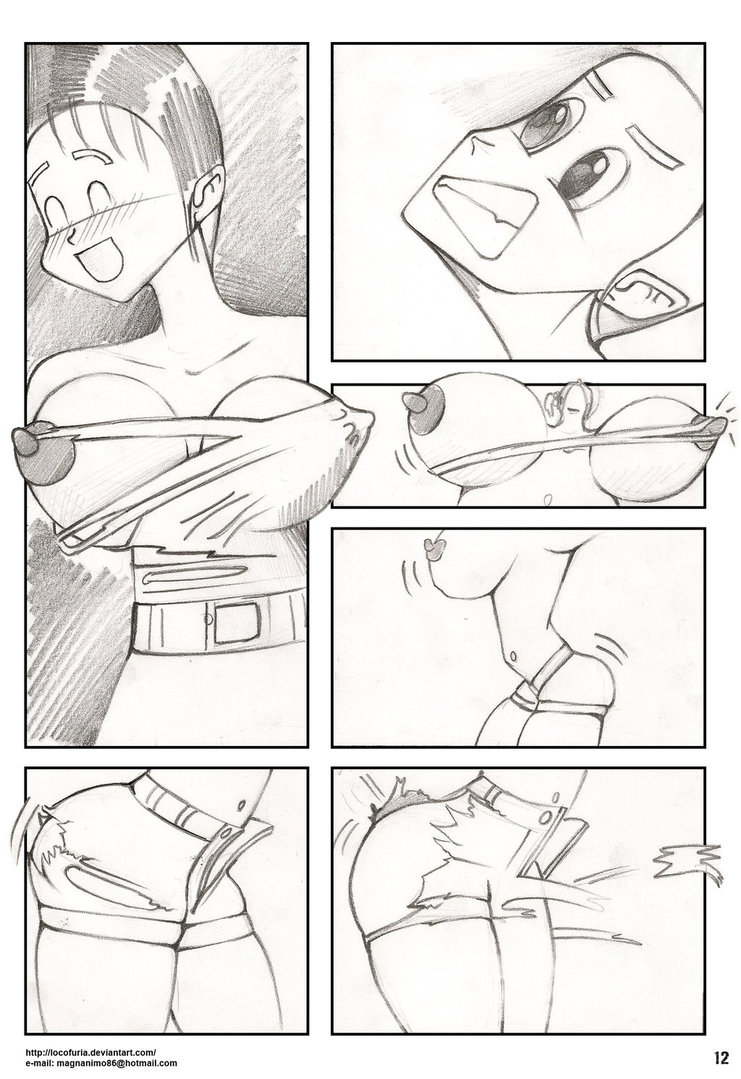 http://locofuria.deviantart.com/
e-mail: magnanimo86@hotmail.com

12